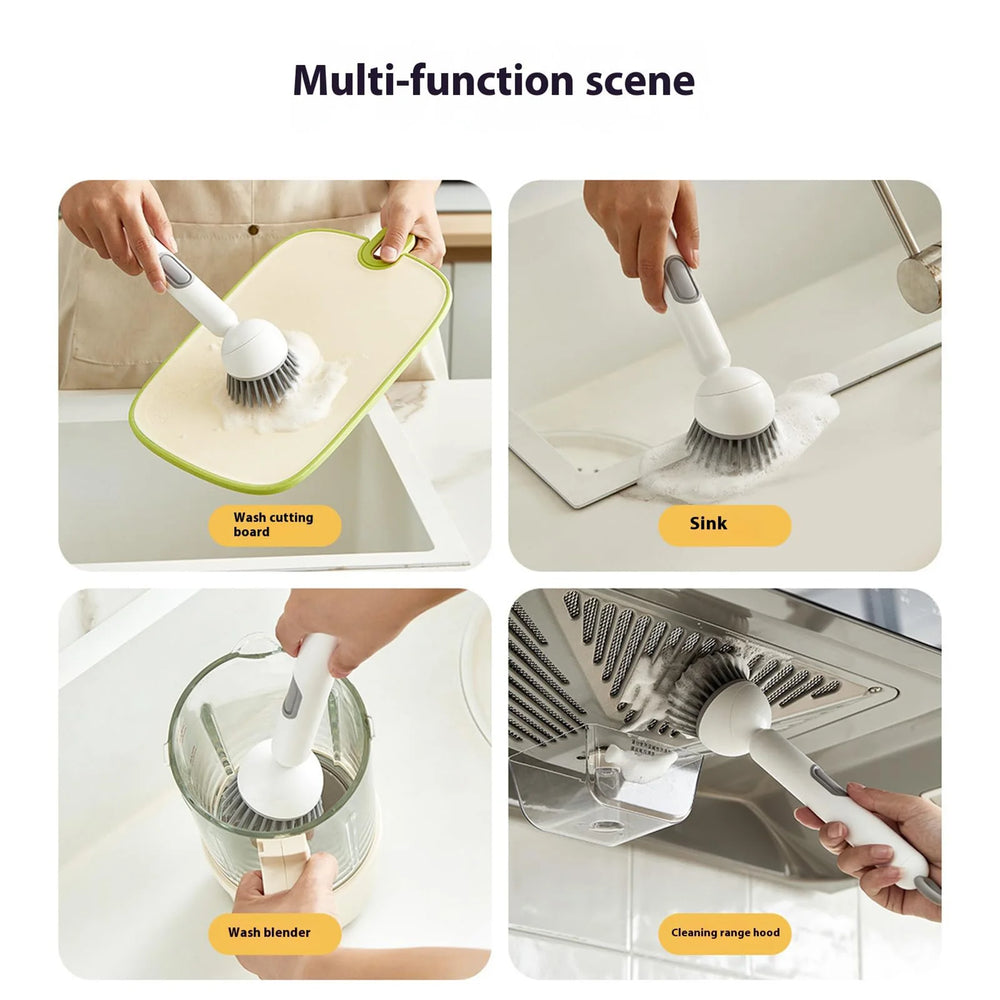 Multi-function scene

Wash cutting board

Sink

Wash blender

Cleaning range hood