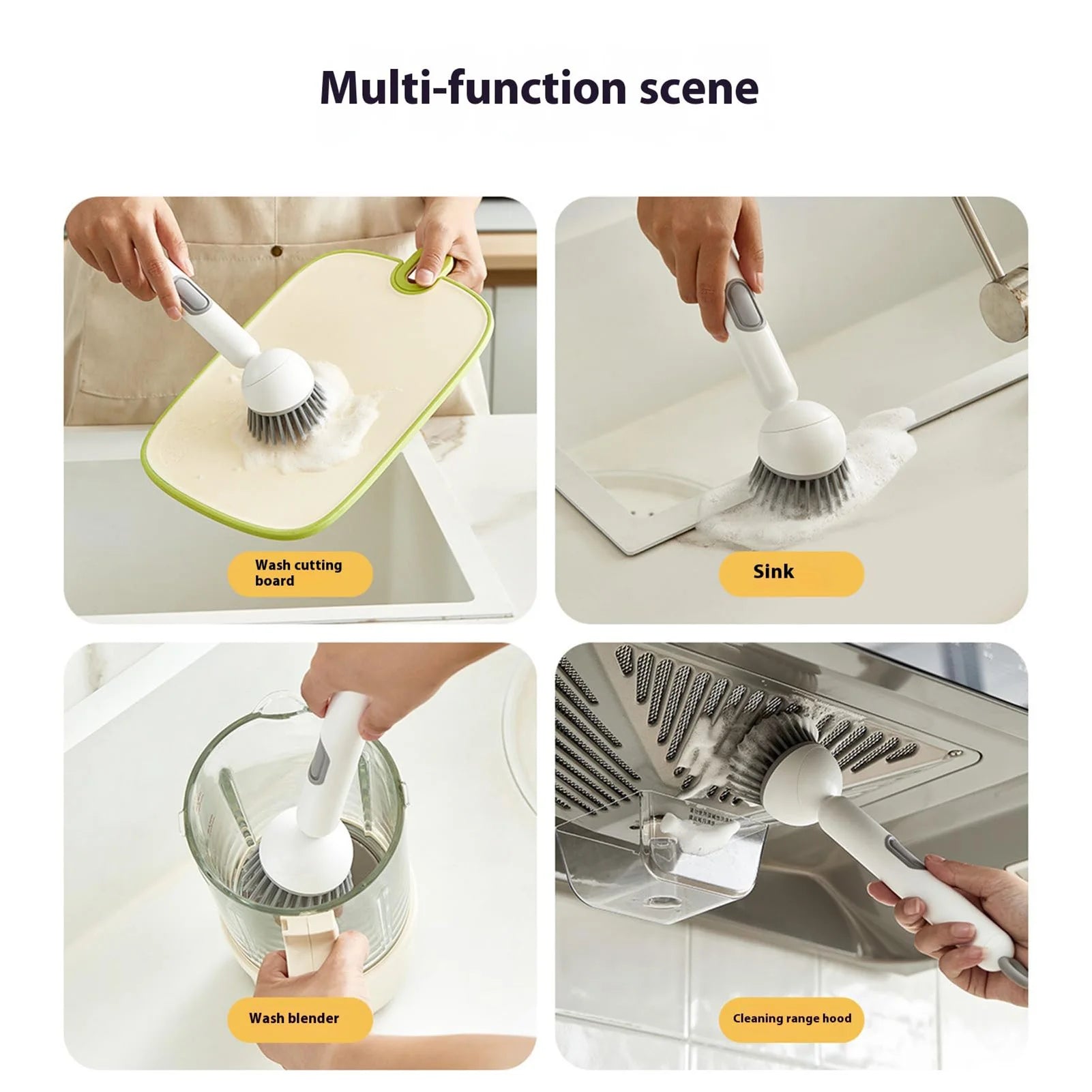 Multi-function scene

Wash cutting board

Sink

Wash blender

Cleaning range hood