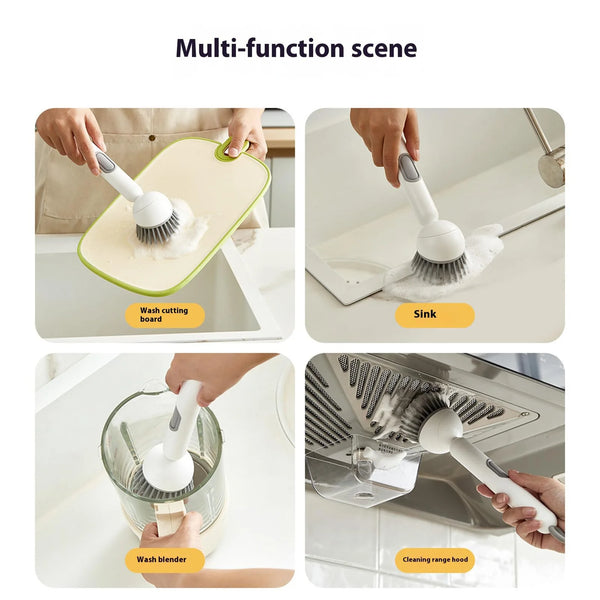 Multi-function scene

Wash cutting board

Sink

Wash blender

Cleaning range hood