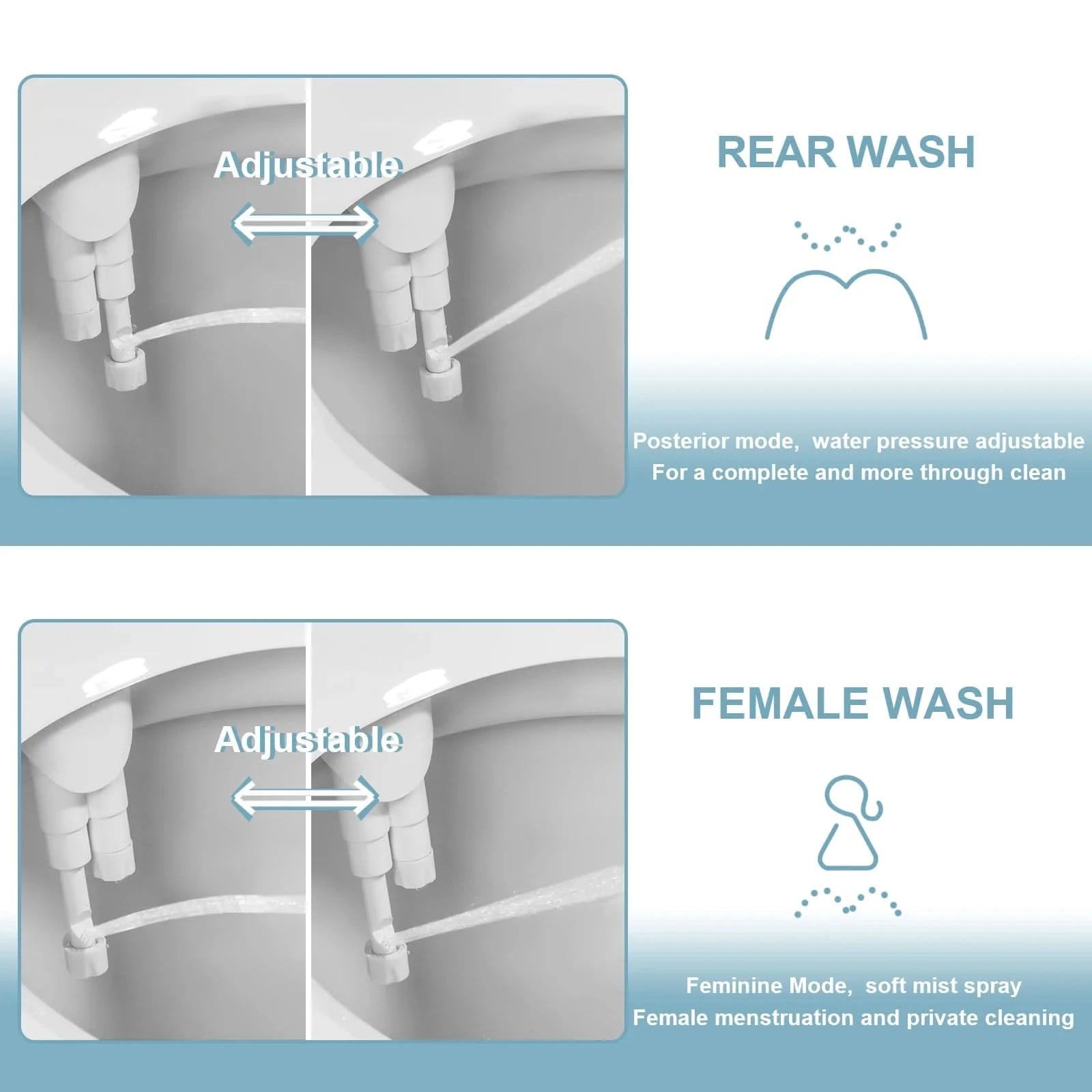 Adjustable

REAR WASH

Posterior mode,  water pressure adjustable
For a complete and more through clean

Adjustable

FEMALE WASH

Feminine Mode,  soft mist spray
Female menstruation and private cleaning